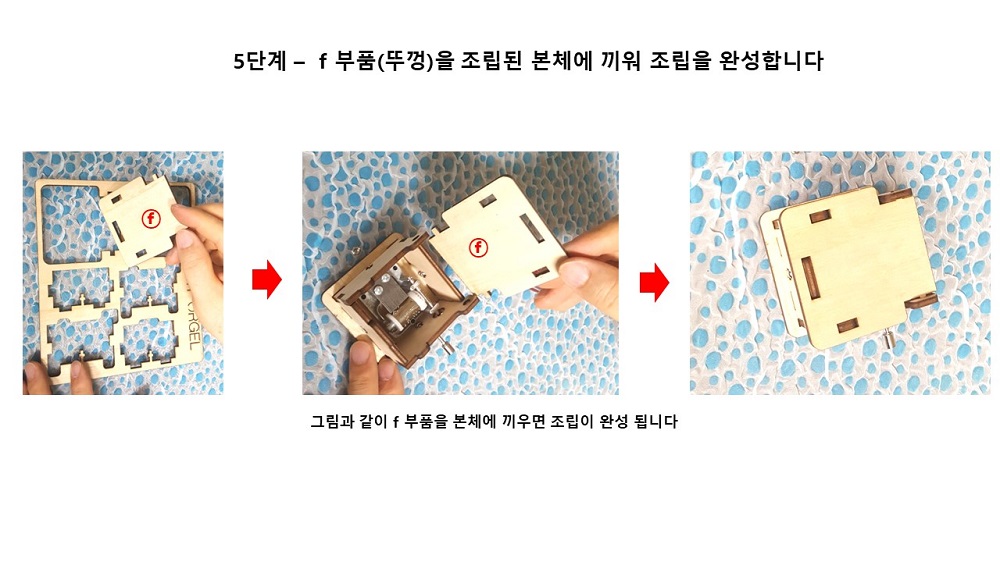 5단계 – f 부품(뚜껑)을 조립된 본체에 끼워 조립을 완성합니다

f

f

그림과 같이 f 부품을 본체에 끼우면 조립이 완성 됩니다